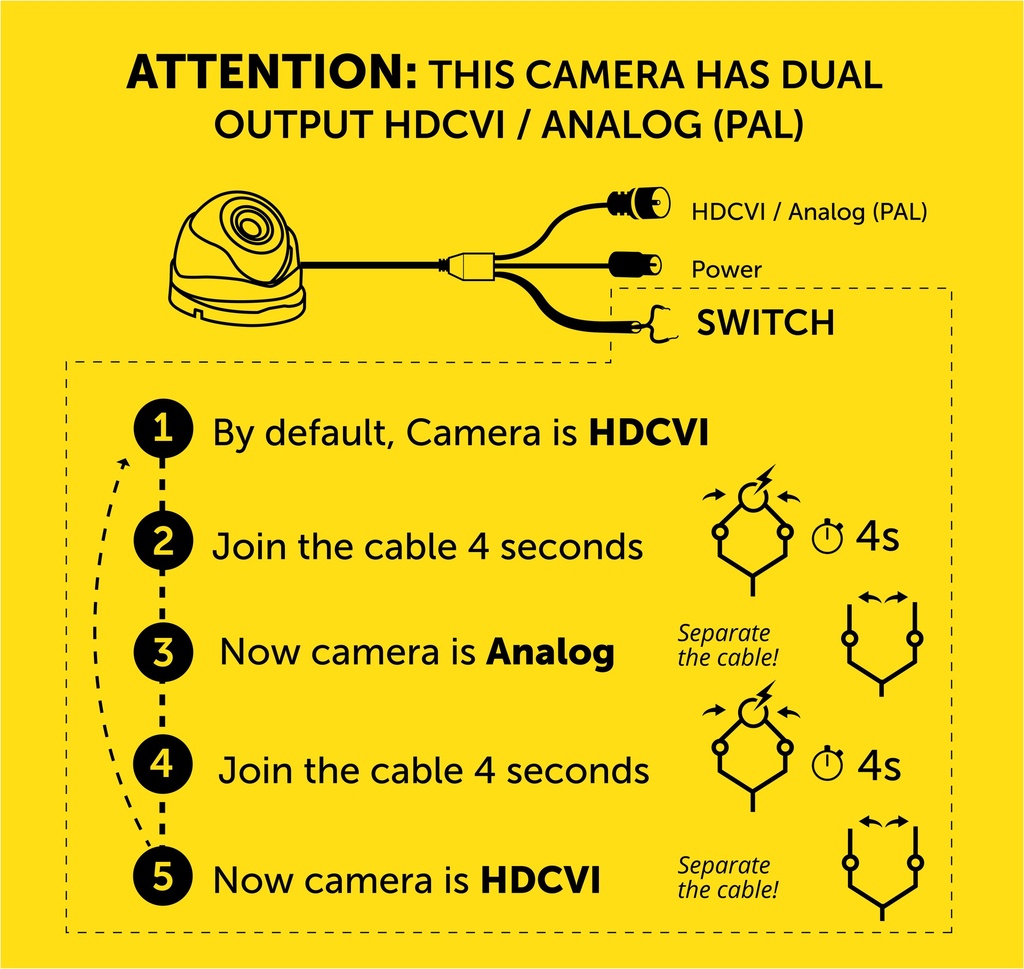 ATTENTION: THIS CAMERA HAS DUAL OUTPUT HDCVI / ANALOG (PAL)

HDCVI / Analog (PAL)

Power

SWITCH

1 By default, Camera is HDCVI

2 Join the cable 4 seconds

4s

3 Now camera is Analog

Separate the cable!

4 Join the cable 4 seconds

4s

5 Now camera is HDCVI

Separate the cable!