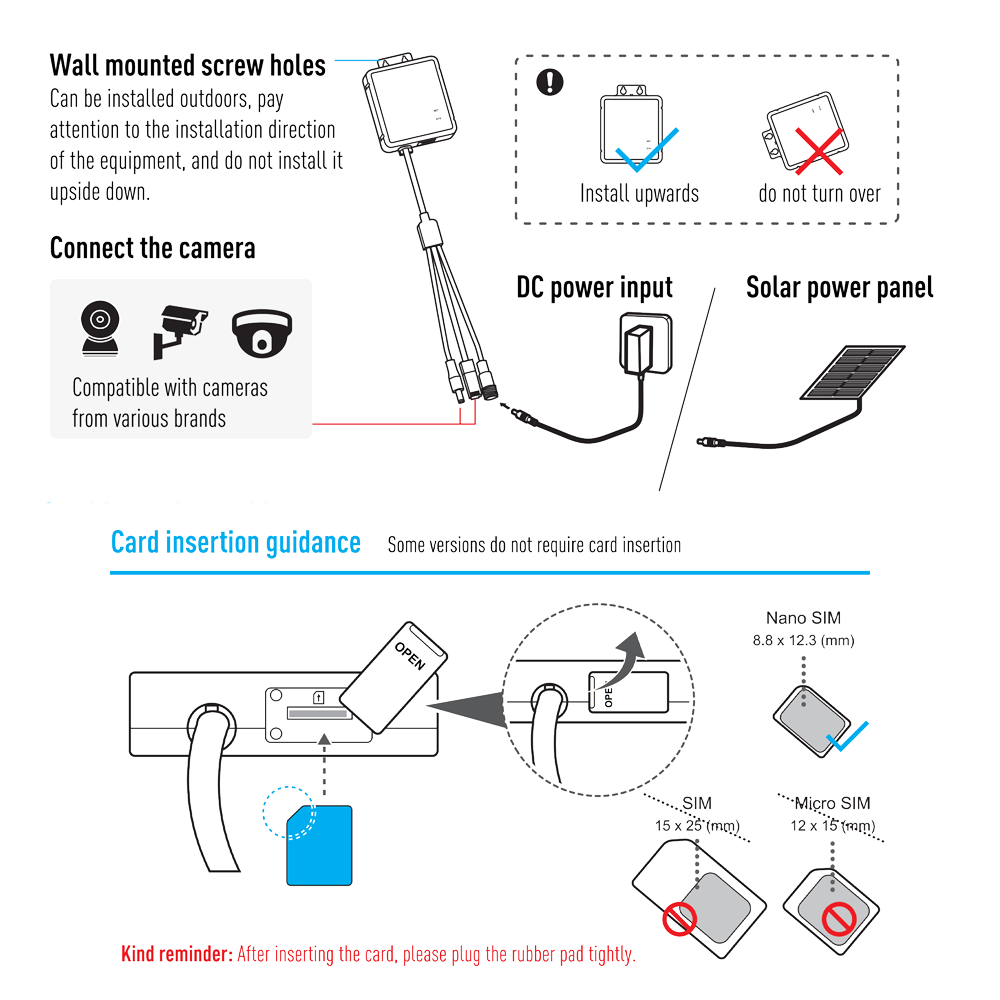 Wall mounted screw holes
Can be installed outdoors, pay attention to the installation direction of the equipment, and do not install it upside down.

Install upwards

do not turn over

Connect the camera

Compatible with cameras from various brands

DC power input

Solar power panel

Card insertion guidance Some versions do not require card insertion

OPEN

OPEN

Nano SIM
8.8 x 12.3 (mm)

SIM
15 x 25 (mm)

Micro SIM
12 x 15 (mm)

Kind reminder: After inserting the card, please plug the rubber pad tightly.